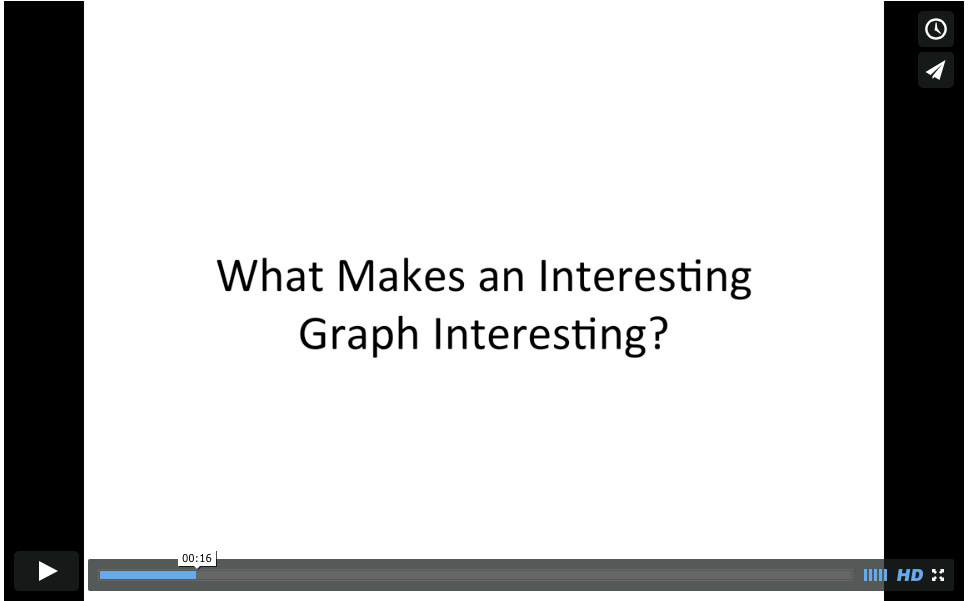 What Makes an Interesting Graph Interesting?

00:16

HD