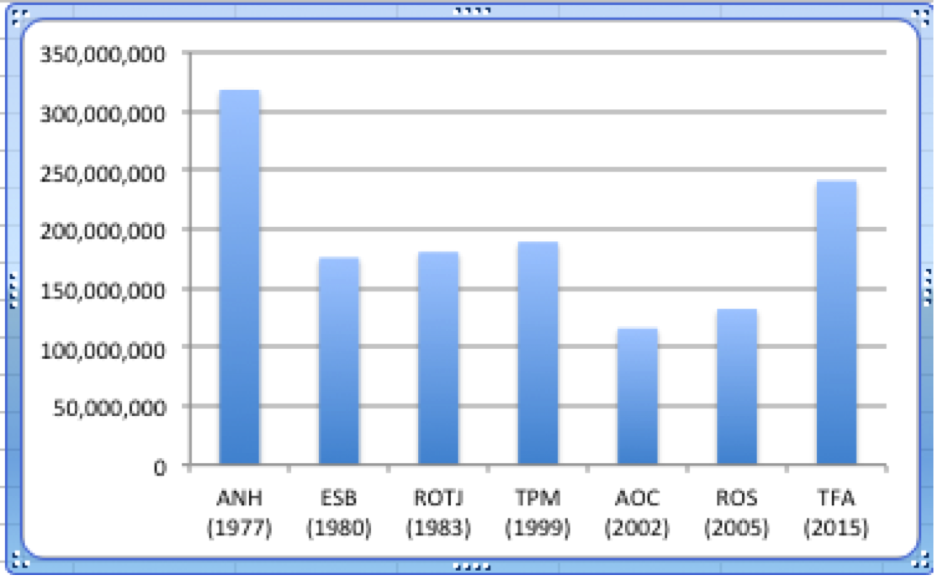 350,000,000
300,000,000
250,000,000
200,000,000
150,000,000
100,000,000
50,000,000
0

ANH (1977)
ESB (1980)
ROTJ (1983)
TPM (1999)
AOC (2002)
ROS (2005)
TFA (2015)