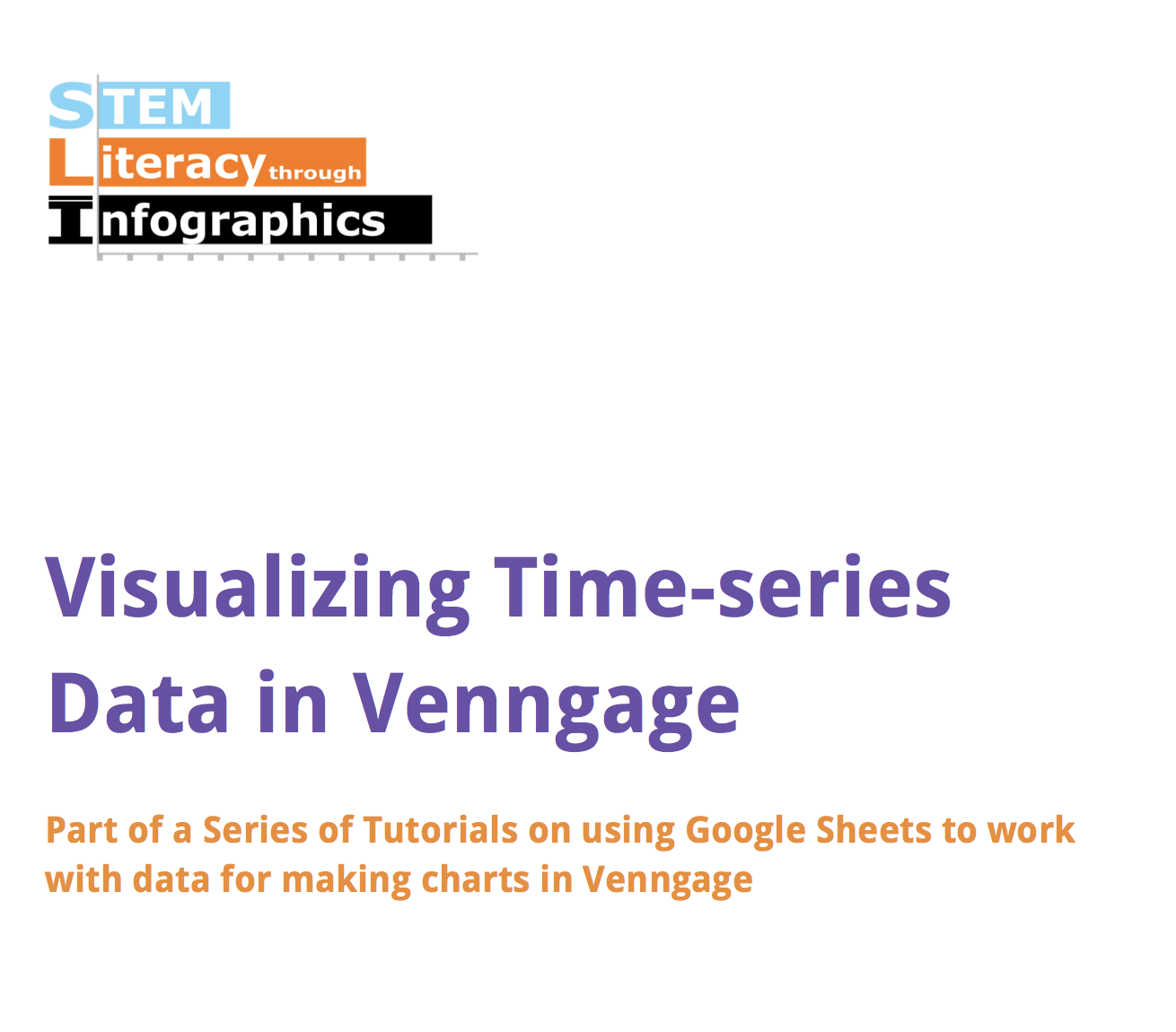 STEM
Literacy through
Infographics

Visualizing Time-series Data in Venngage

Part of a Series of Tutorials on using Google Sheets to work with data for making charts in Venngage