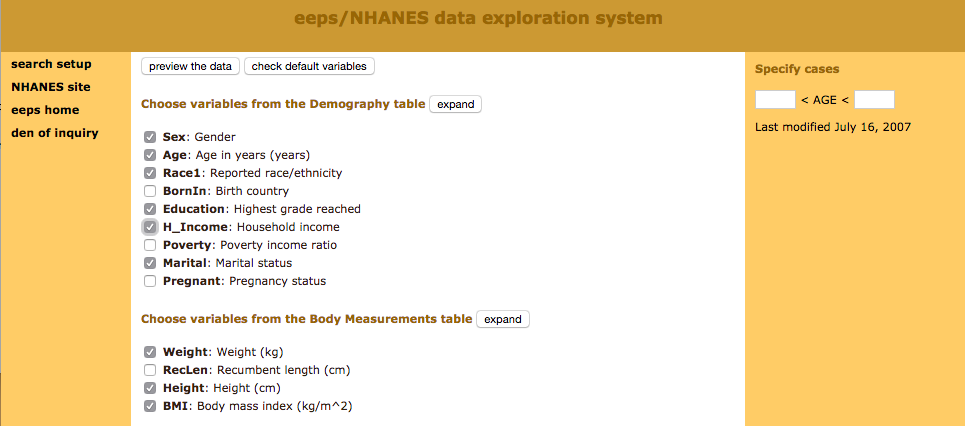 eeps/NHANES data exploration system

search setup
NHANES site
eeps home
den of inquiry

preview the data
check default variables

Choose variables from the Demography table expand

Sex: Gender
Age: Age in years (years)
Race1: Reported race/ethnicity
BornIn: Birth country
Education: Highest grade reached
H_Income: Household income
Poverty: Poverty income ratio
Marital: Marital status
Pregnant: Pregnancy status

Choose variables from the Body Measurements table expand

Weight: Weight (kg)
RecLen: Recumbent length (cm)
Height: Height (cm)
BMI: Body mass index (kg/m^2)

Specify cases

< AGE <

Last modified July 16, 2007